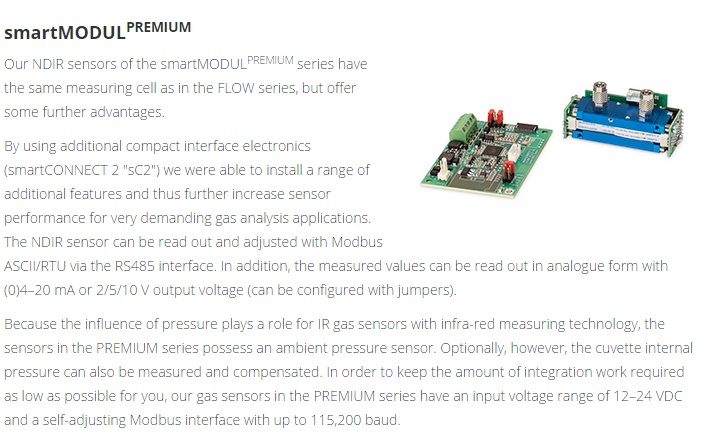 smartMODUL$^{PREMIUM}$

Our NDIR sensors of the smartMODUL$^{PREMIUM}$ series have the same measuring cell as in the FLOW series, but offer some further advantages.

By using additional compact interface electronics (smartCONNECT 2 "sC2") we were able to install a range of additional features and thus further increase sensor performance for very demanding gas analysis applications. The NDIR sensor can be read out and adjusted with Modbus ASCII/RTU via the RS485 interface. In addition, the measured values can be read out in analogue form with (0)4–20 mA or 2/5/10 V output voltage (can be configured with jumpers).

Because the influence of pressure plays a role for IR gas sensors with infra-red measuring technology, the sensors in the PREMIUM series possess an ambient pressure sensor. Optionally, however, the cuvette internal pressure can also be measured and compensated. In order to keep the amount of integration work required as low as possible for you, our gas sensors in the PREMIUM series have an input voltage range of 12–24 VDC and a self-adjusting Modbus interface with up to 115,200 baud.